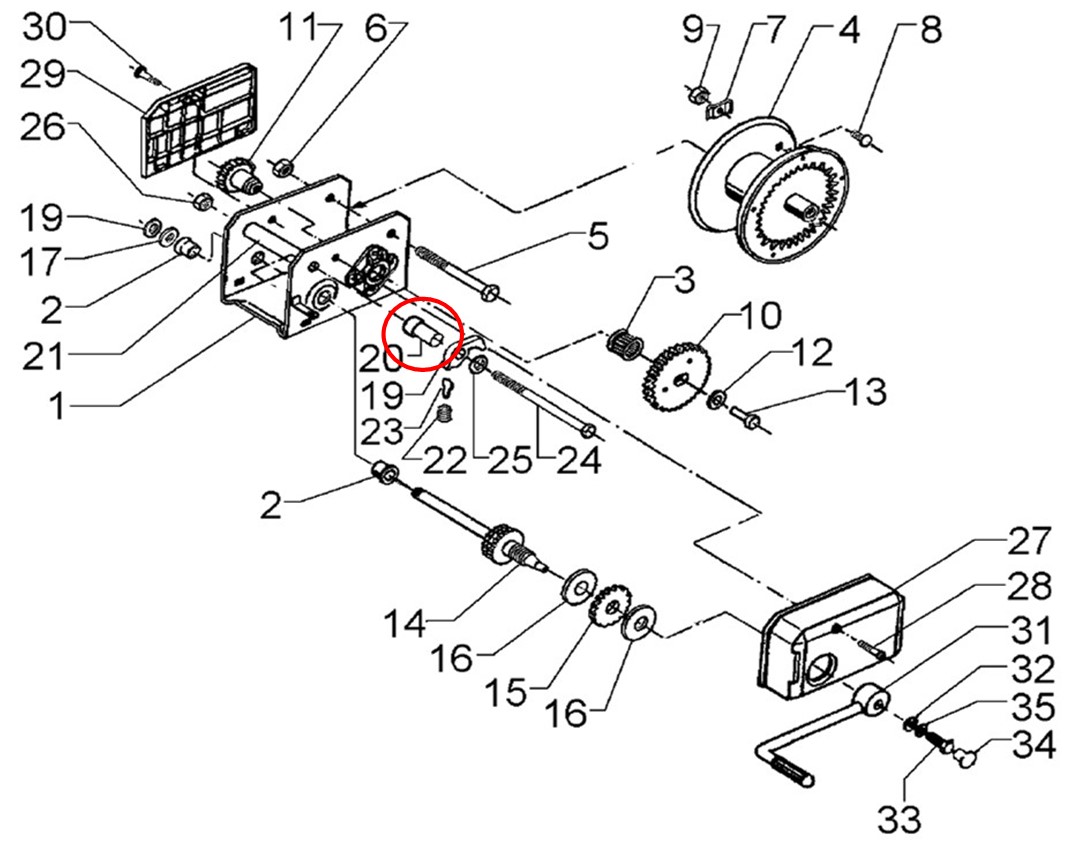 30
29
26
19
17
2
21
1
11
6
9
7
4
8
5
3
10
12
13
20
19
23
22
25
24
2
14
16
15
16
27
28
31
32
35
34
33