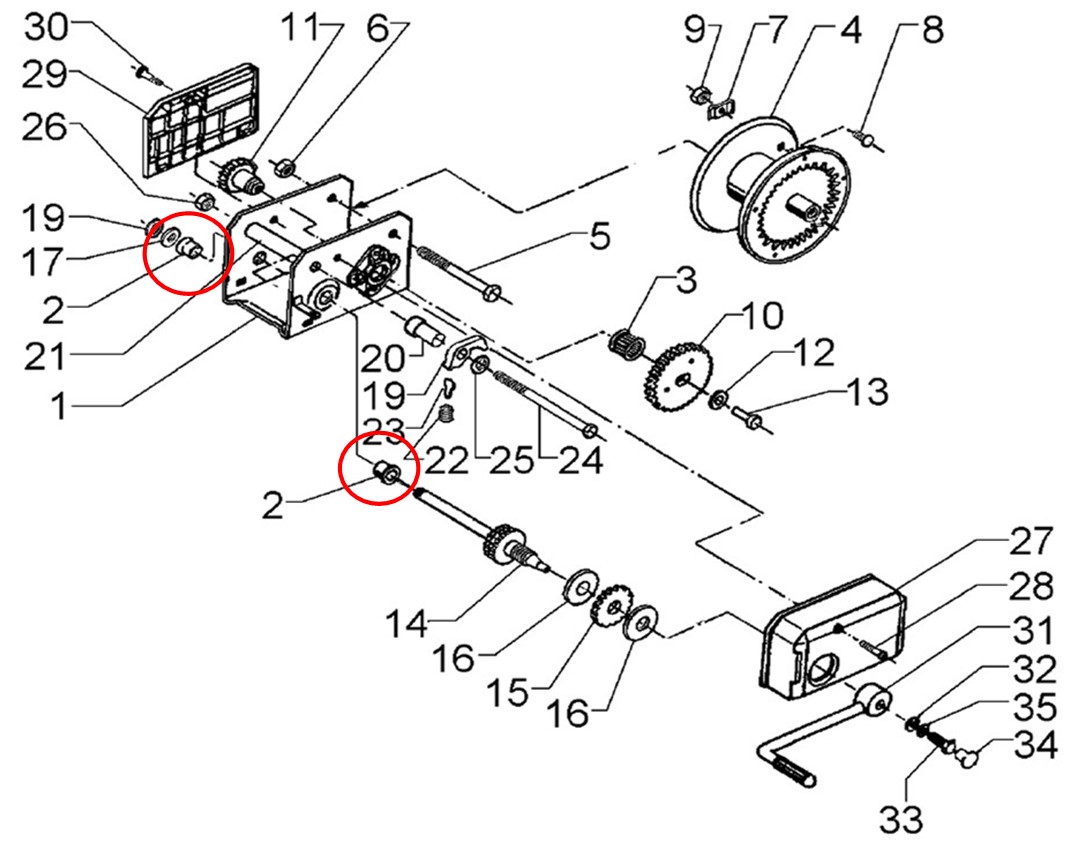 30
29
26
19
17
2
21
1
11
6
9
7
4
8
5
3
10
12
13
20
19
23
22
25
24
2
14
16
15
16
27
28
31
32
35
34
33