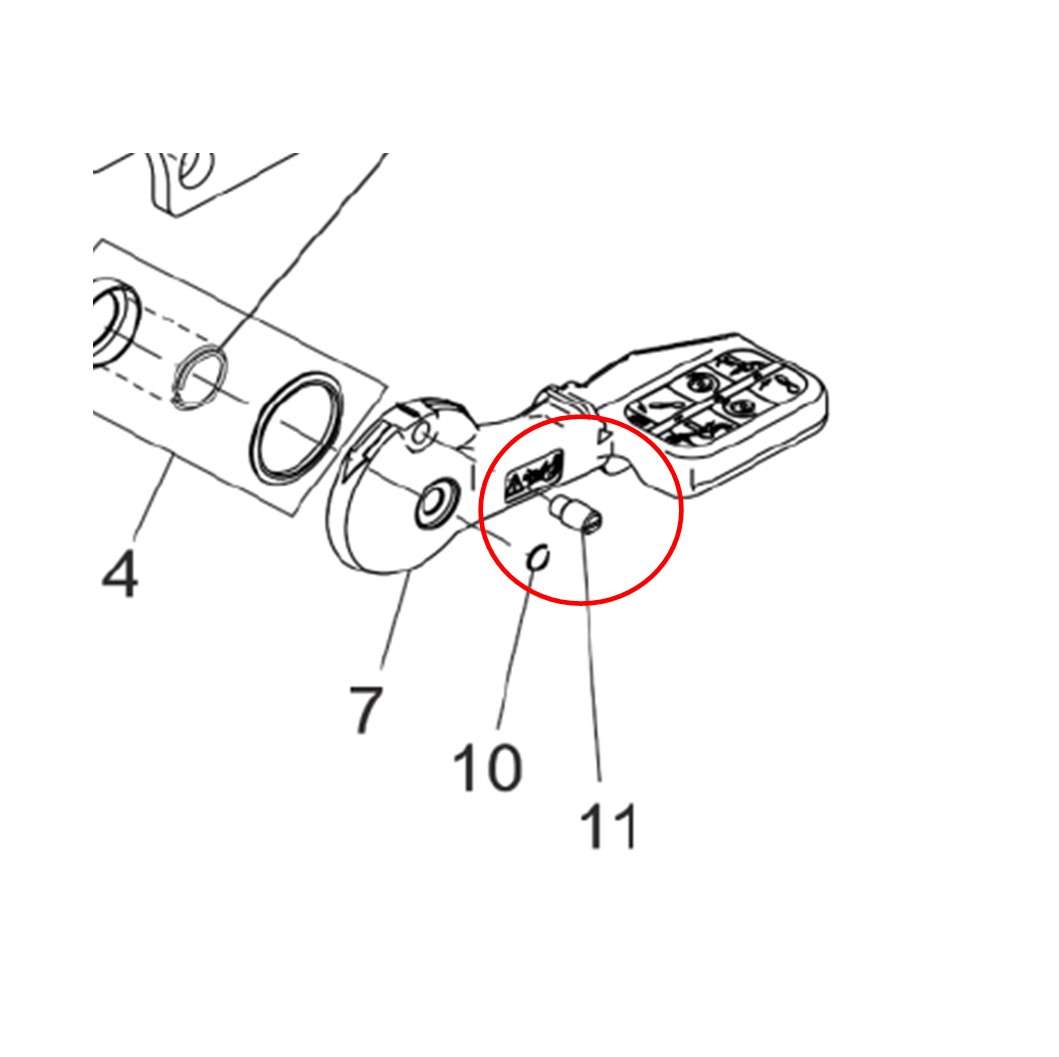 4

7

10

11