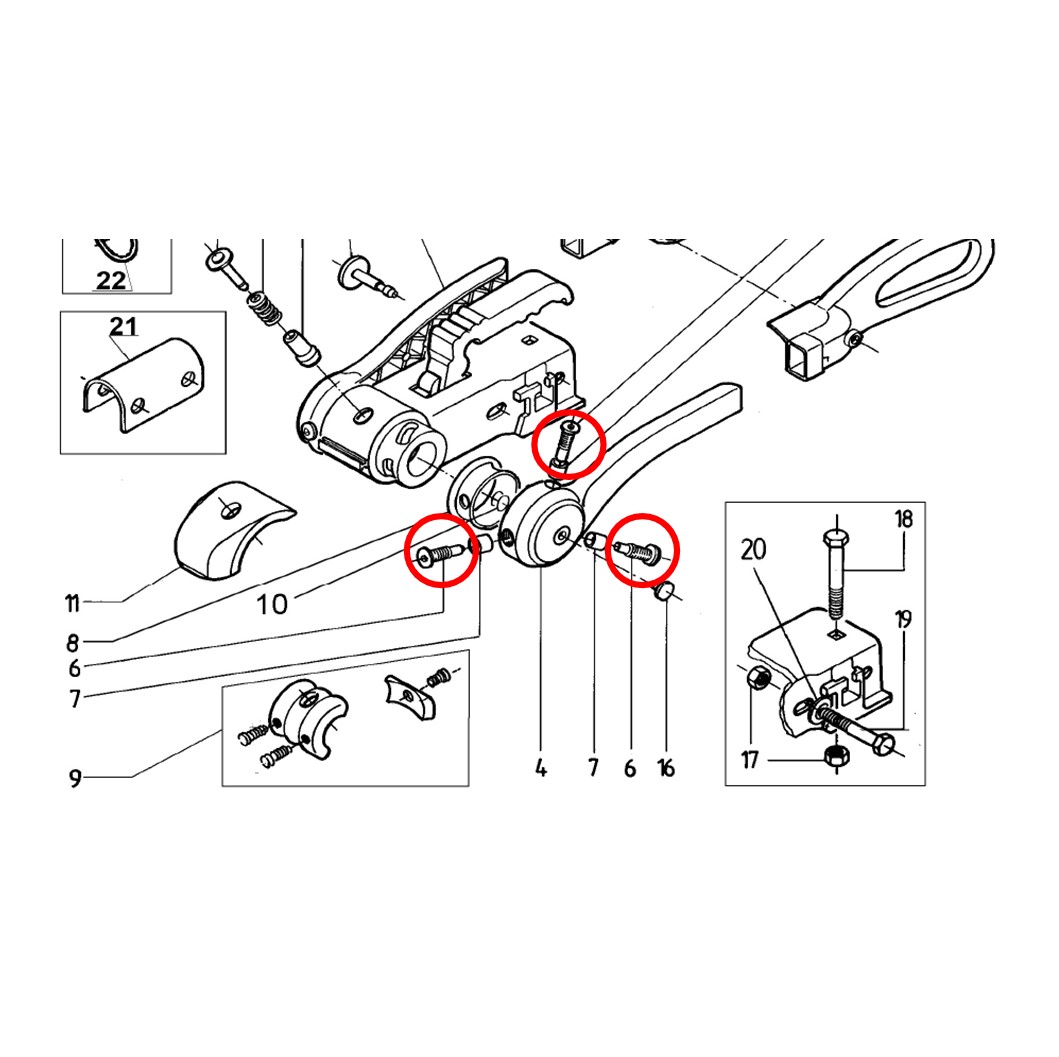 22
21
11
10
8
6
7
9
4
7
6
16
18
20
19
17