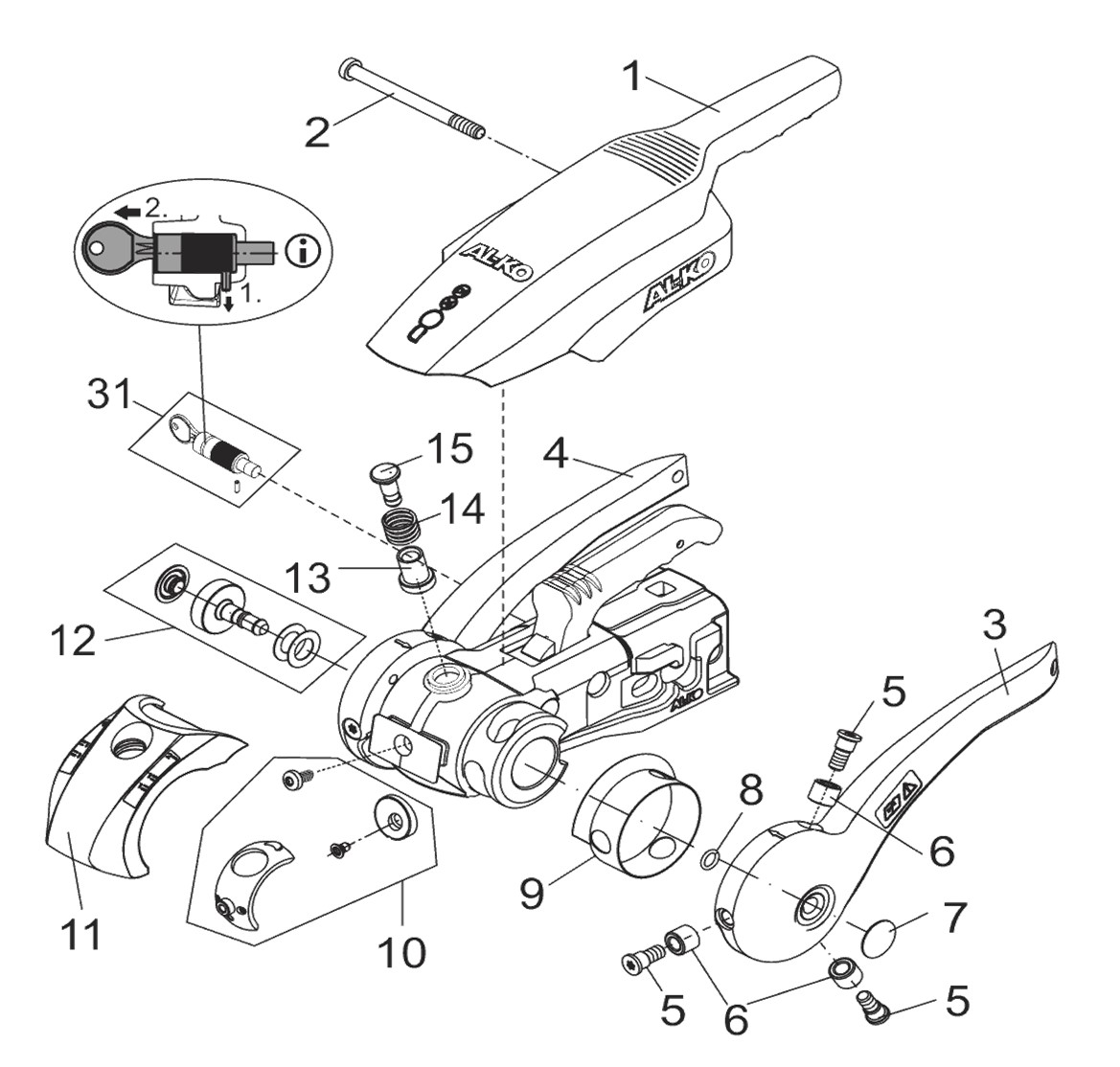 1
2
2.
1.
AL-KO
AL-KO
31
15
4
14
13
12
AL-KO
3
5
8
6
11
10
9
7
5
6
5