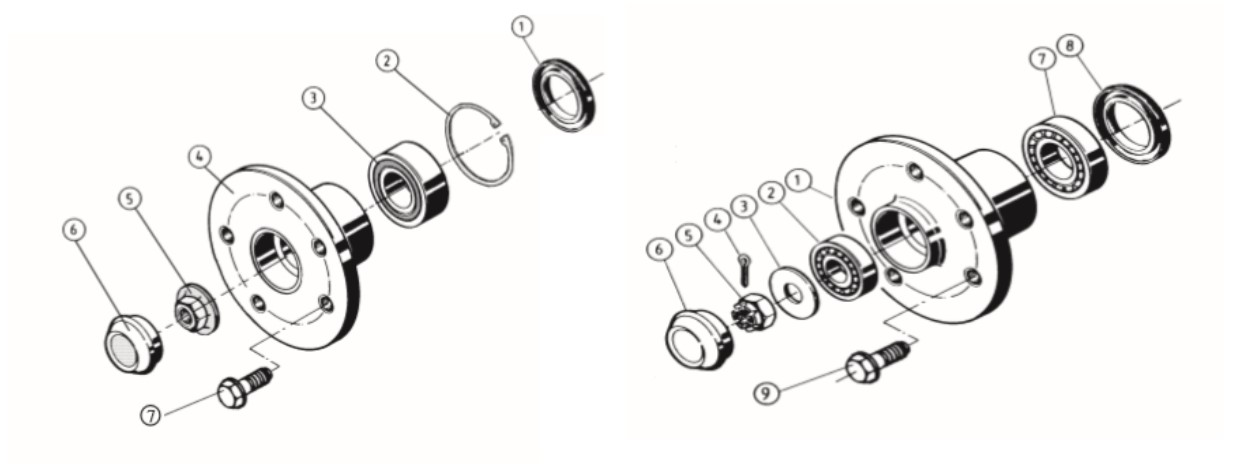 1
2
3
4
5
6
7

7
8
1
2
3
4
5
6
9