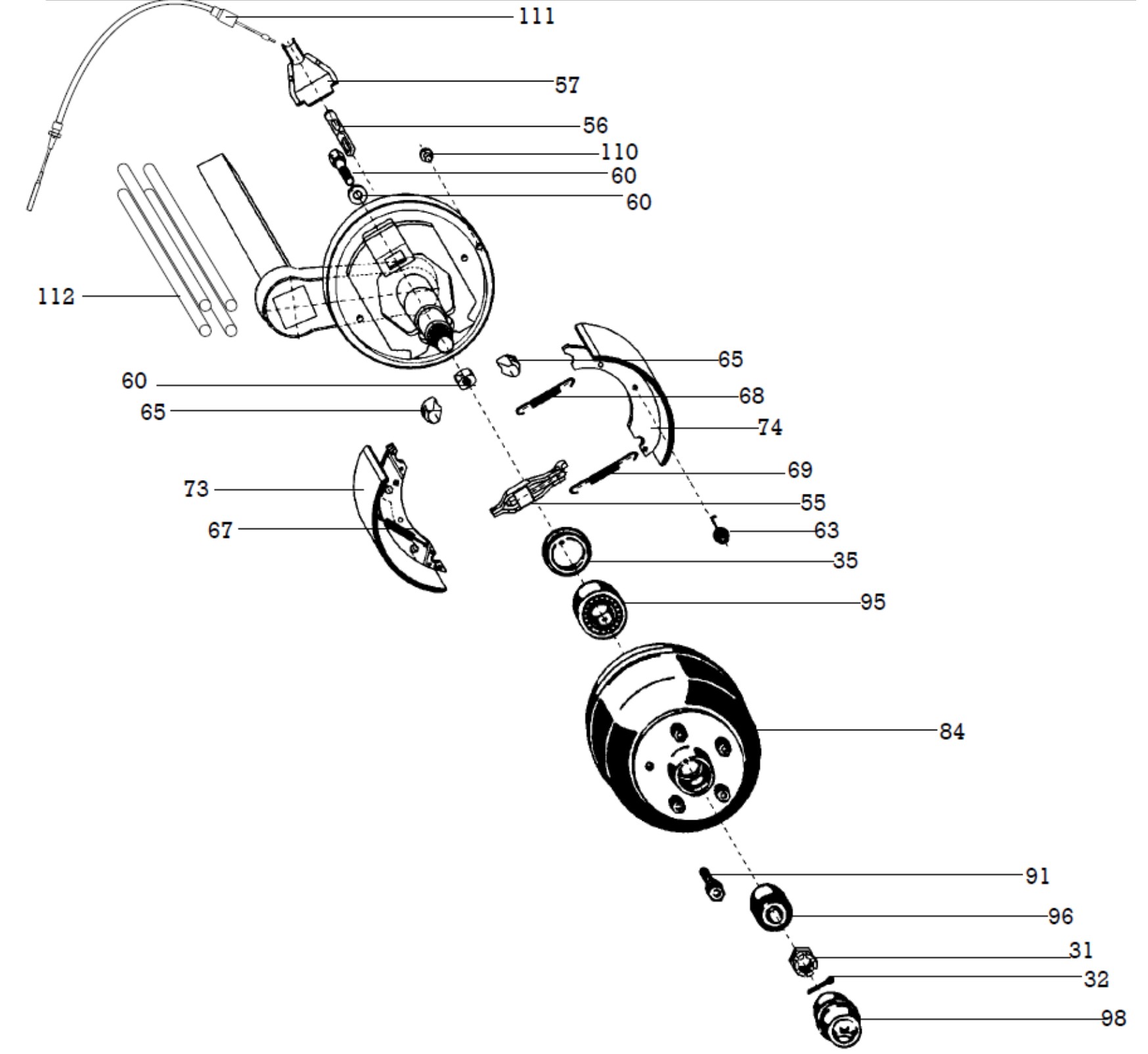 111
57
56
110
60
60
112
65
60
68
65
74
69
73
55
67
63
35
95
84
91
96
31
32
98