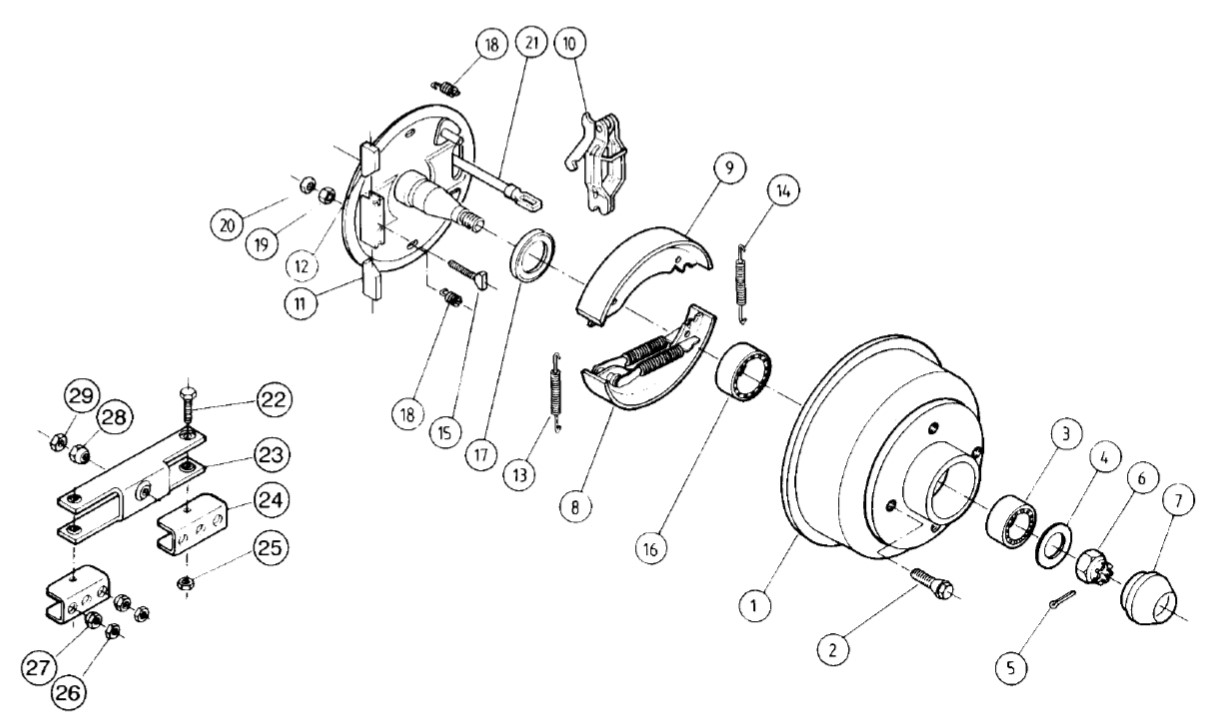 18
21
10
9
14
20
19
12
11
18
15
17
13
8
16
29
28
22
23
24
25
27
26
3
4
6
7
1
2
5