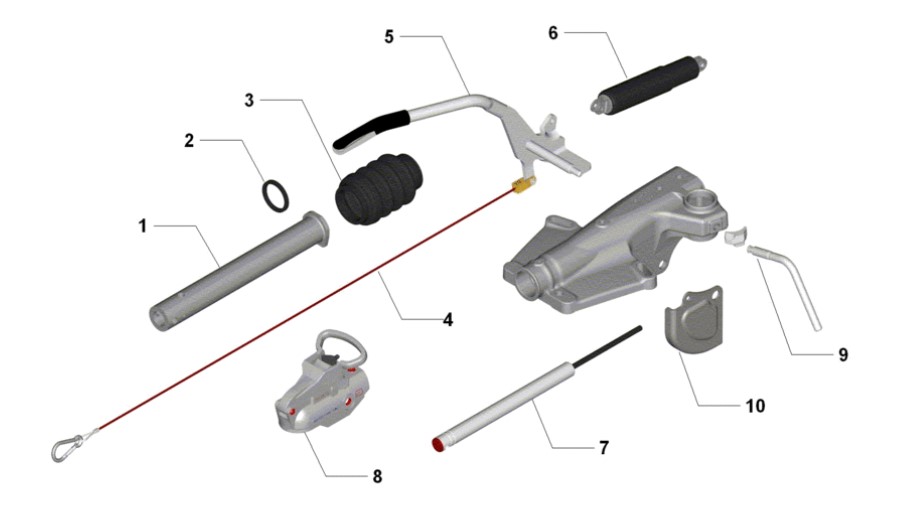 5
6
3
2
1
4
9
10
7
8